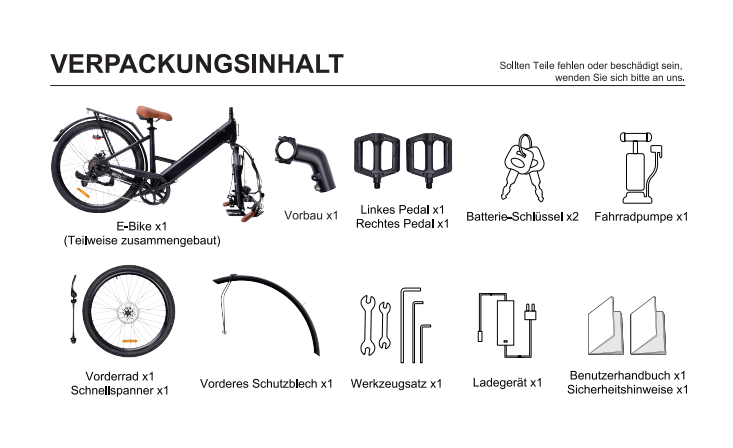 VERPACKUNGSINHALT

Sollten Teile fehlen oder beschädigt sein, wenden Sie sich bitte an uns.

E-Bike x1
(Teilweise zusammengebaut)

Vorbau x1

Linkes Pedal x1
Rechtes Pedal x1

Batterie-Schlüssel x2

Fahrradpumpe x1

Vorderrad x1
Schnellspanner x1

Vorderes Schutzblech x1

Werkzeugsatz x1

Ladegerät x1

Benutzerhandbuch x1
Sicherheitshinweise x1